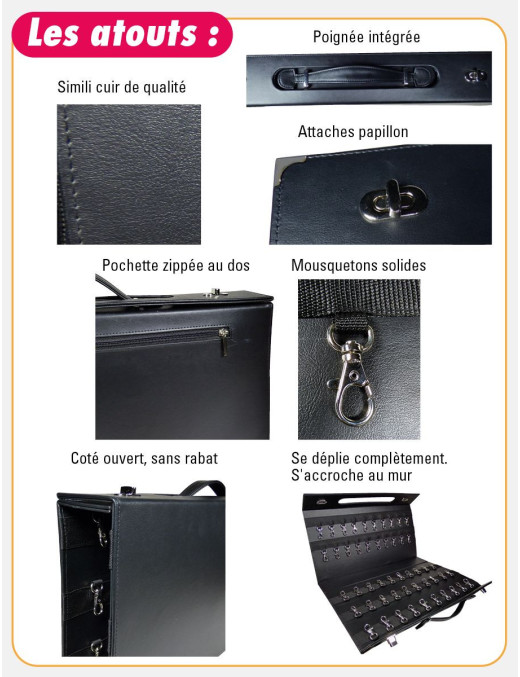 Les atouts :

Poignée intégrée

Simili cuir de qualité

Attaches papillon

Pochette zippée au dos

Mousquetons solides

Coté ouvert, sans rabat

Se déplie complètement.
S'accroche au mur