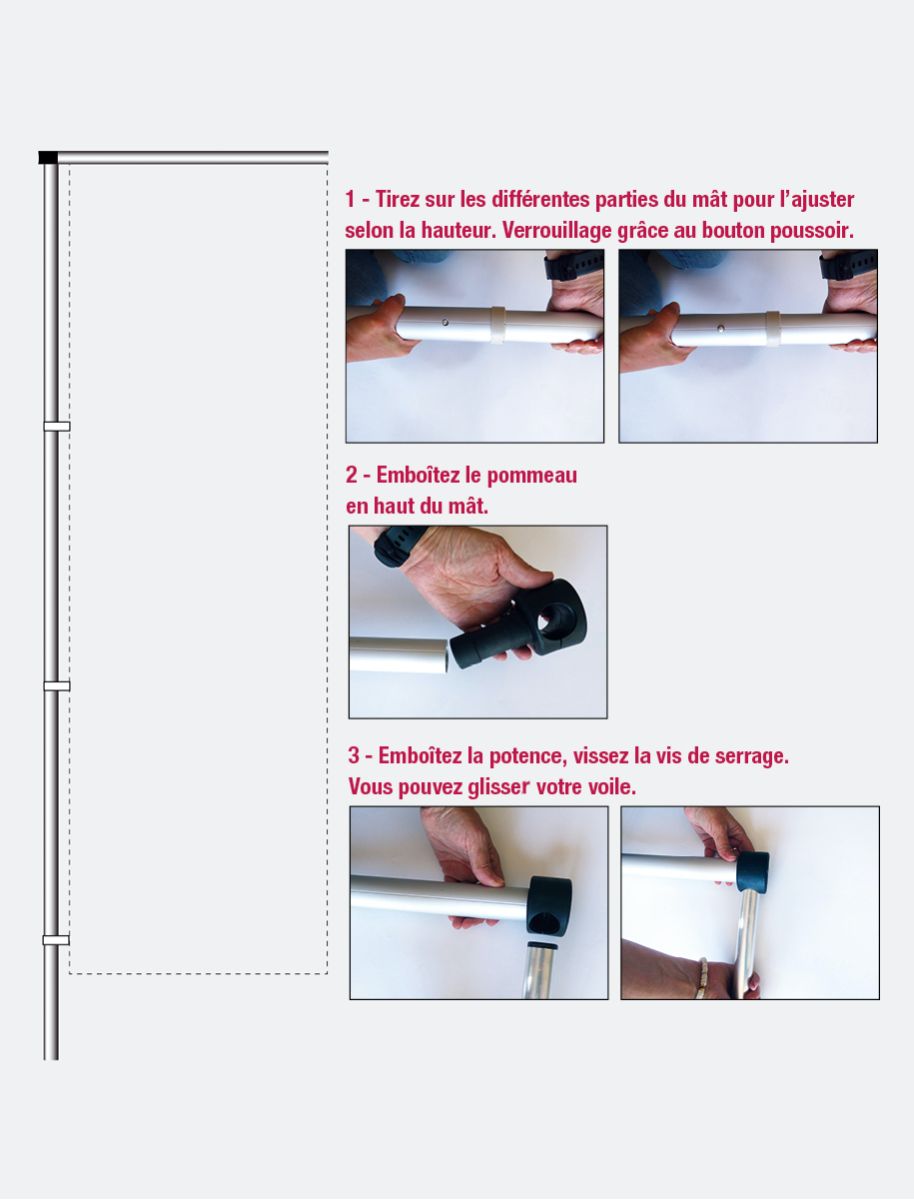 1 - Tirez sur les différentes parties du mât pour l'ajuster selon la hauteur. Verrouillage grâce au bouton poussoir.

2 - Emboîtez le pommeau en haut du mât.

3 - Emboîtez la potence, vissez la vis de serrage. Vous pouvez glisser votre voile.