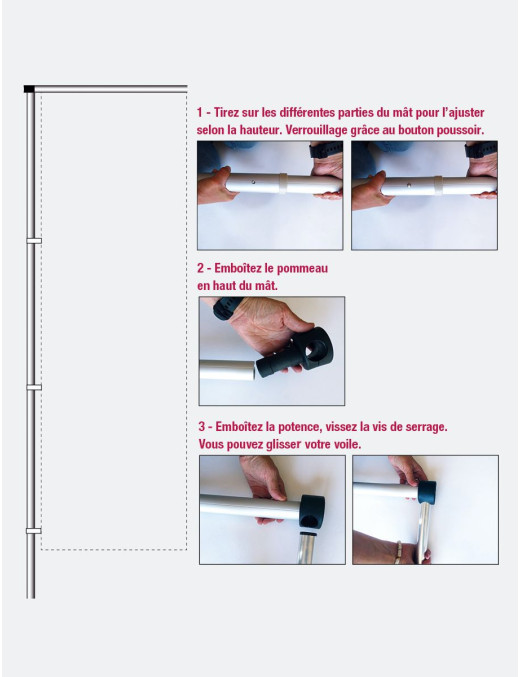 1 - Tirez sur les différentes parties du mât pour l'ajuster selon la hauteur. Verrouillage grâce au bouton poussoir.

2 - Emboîtez le pommeau en haut du mât.

3 - Emboîtez la potence, vissez la vis de serrage. Vous pouvez glisser votre voile.